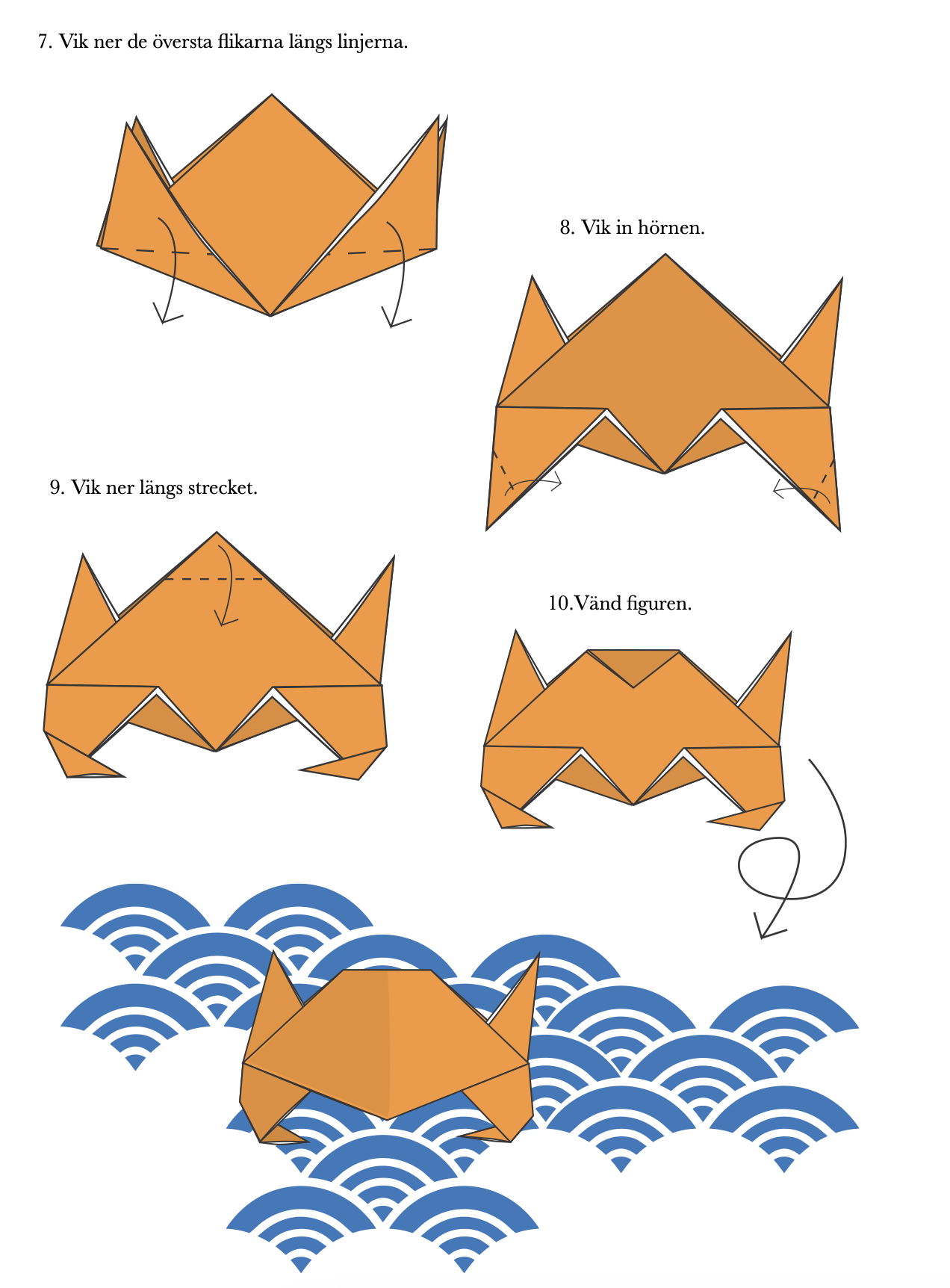 7. Vik ner de översta flikarna längs linjerna.

8. Vik in hörnen.

9. Vik ner längs strecket.

10.Vänd figuren.